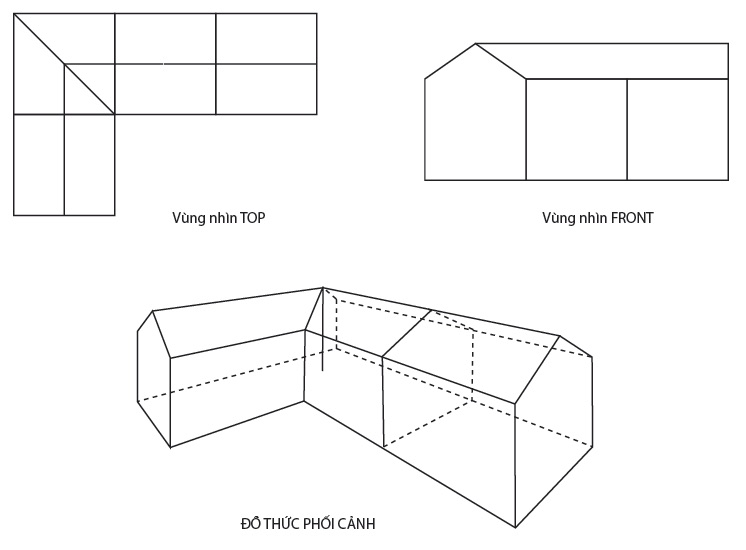 Vùng nhìn TOP

Vùng nhìn FRONT

ĐỒ THỨC PHỐI CẢNH