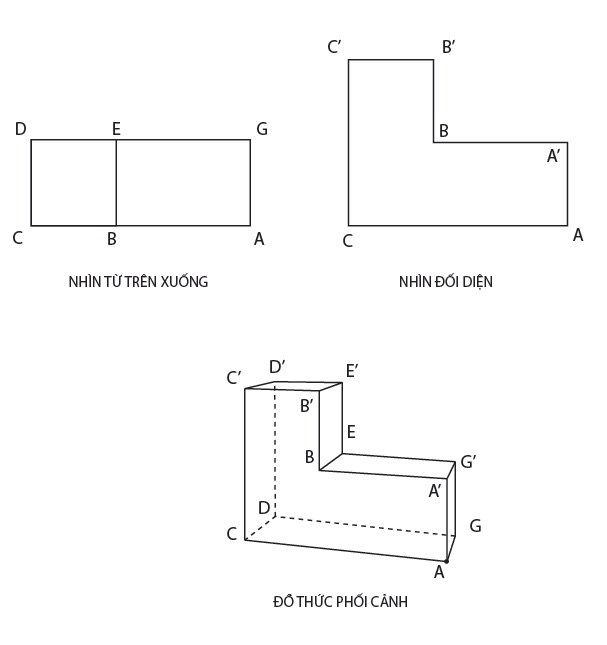 D E G
C B A
NHÌN TỪ TRÊN XUỐNG

C′ B′
B
A′
C A
NHÌN ĐỐI DIỆN

C′ D′ E′
B′
E
B G′
A′
D
C G
A
ĐỒ THỨC PHỐI CẢNH